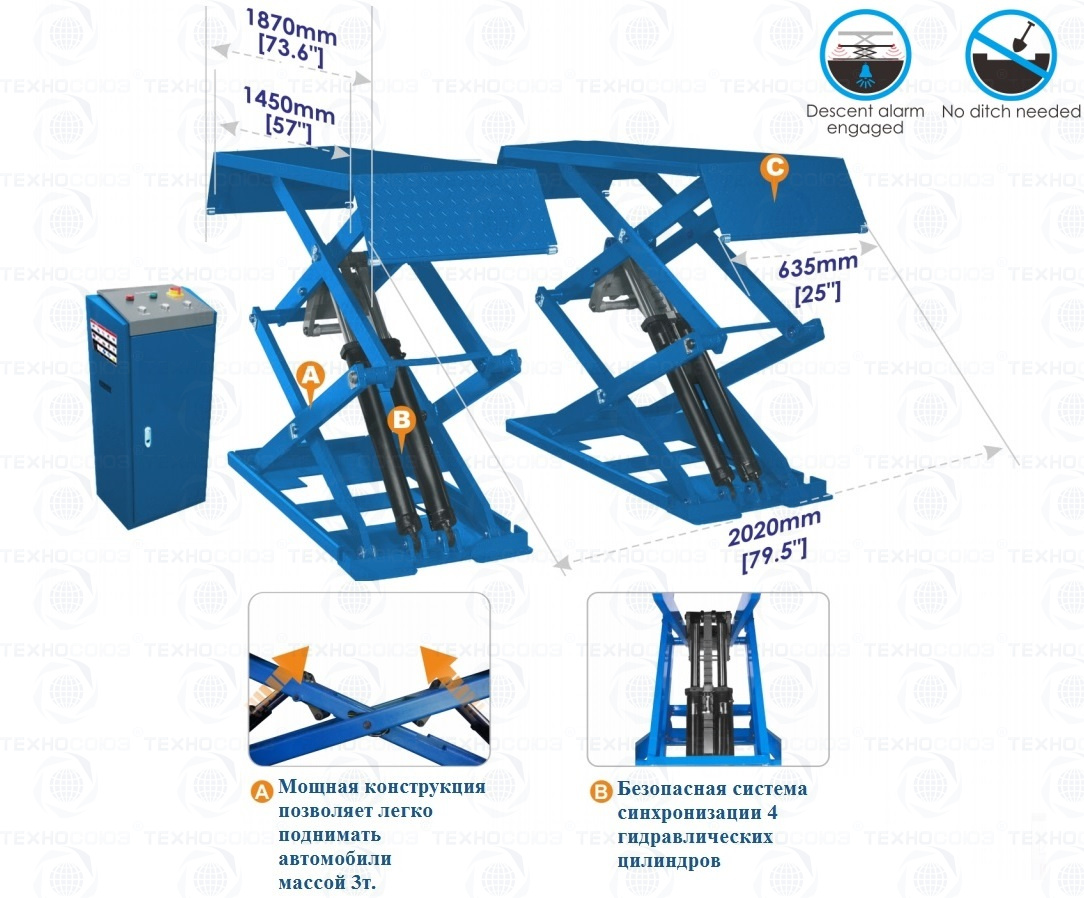 1870mm
[73.6"]

1450mm
[57"]

Descent alarm engaged

No ditch needed

C

635mm
[25"]

A

B

2020mm
[79.5"]

A Мощная конструкция позволяет легко поднимать автомобили массой 3т.

B Безопасная система синхронизации 4 гидравлических цилиндров

ТЕХНОСОЮЗ